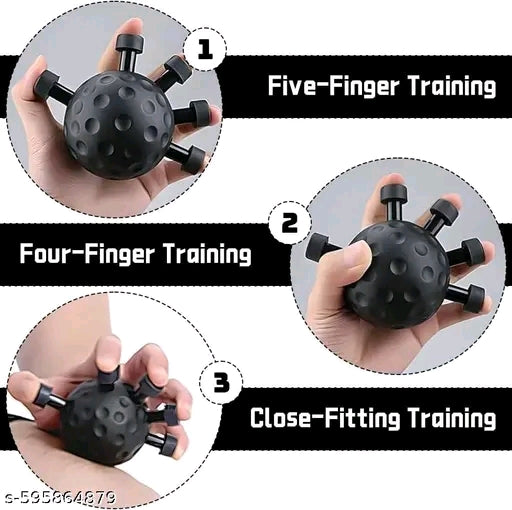 1

Five-Finger Training

2

Four-Finger Training

3

Close-Fitting Training

s-595864879